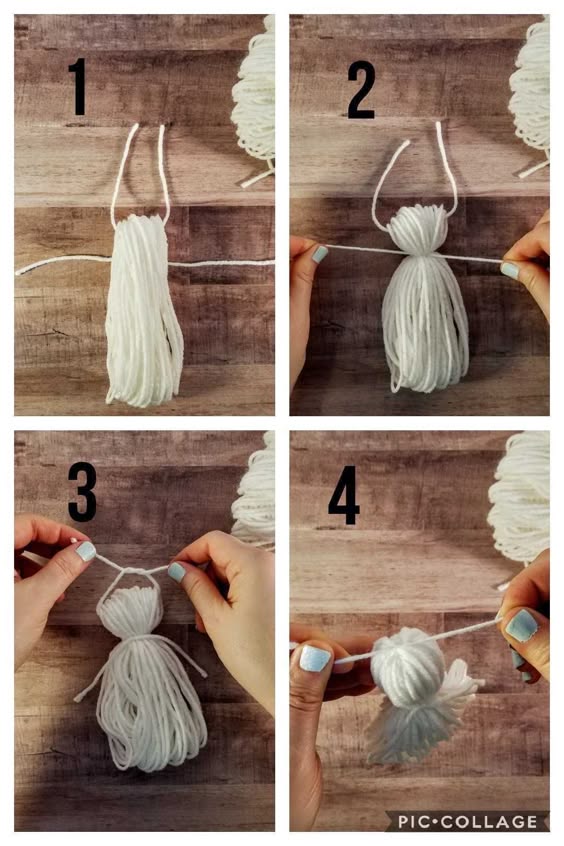 1

2

3

4

PIC•COLLAGE